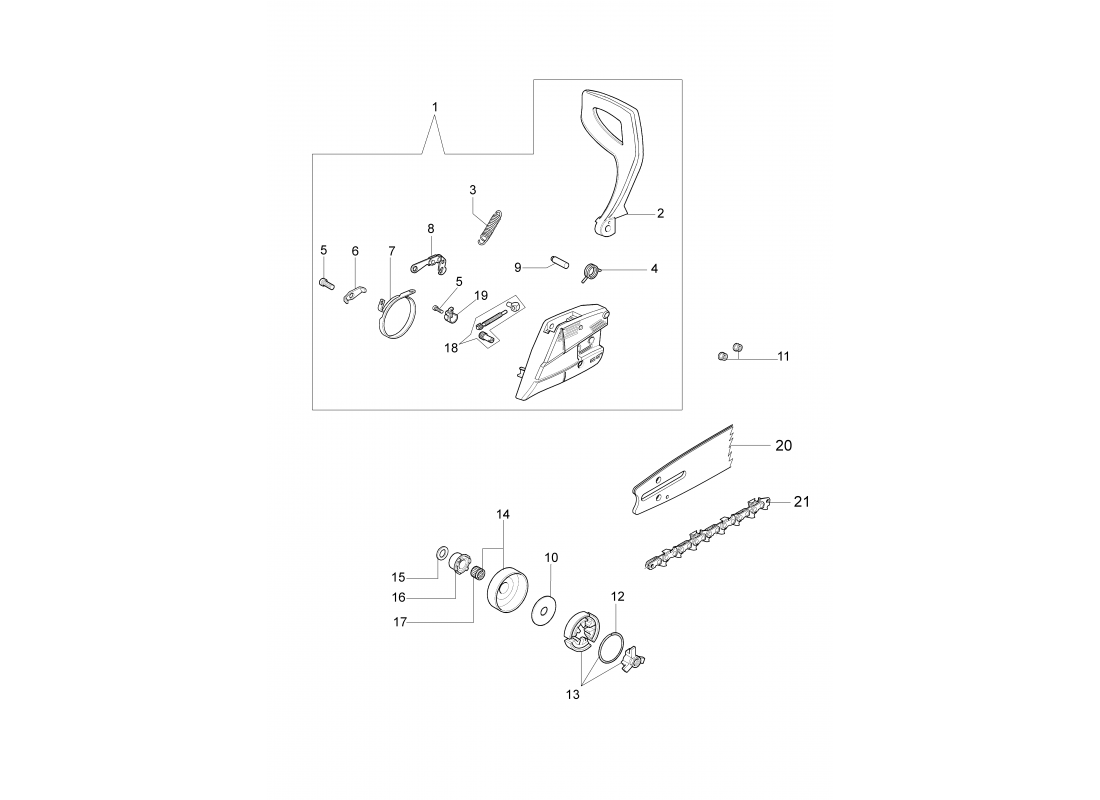 1
3
2
5
6
7
8
9
4
5
19
18
11
20
21
14
10
15
16
17
12
13